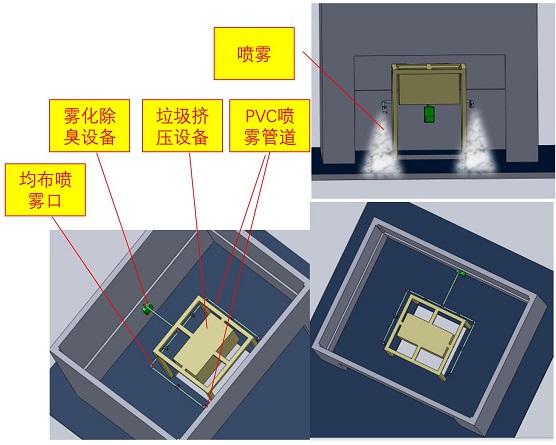 喷雾

雾化除臭设备

垃圾挤压设备

PVC喷雾管道

均布喷雾口